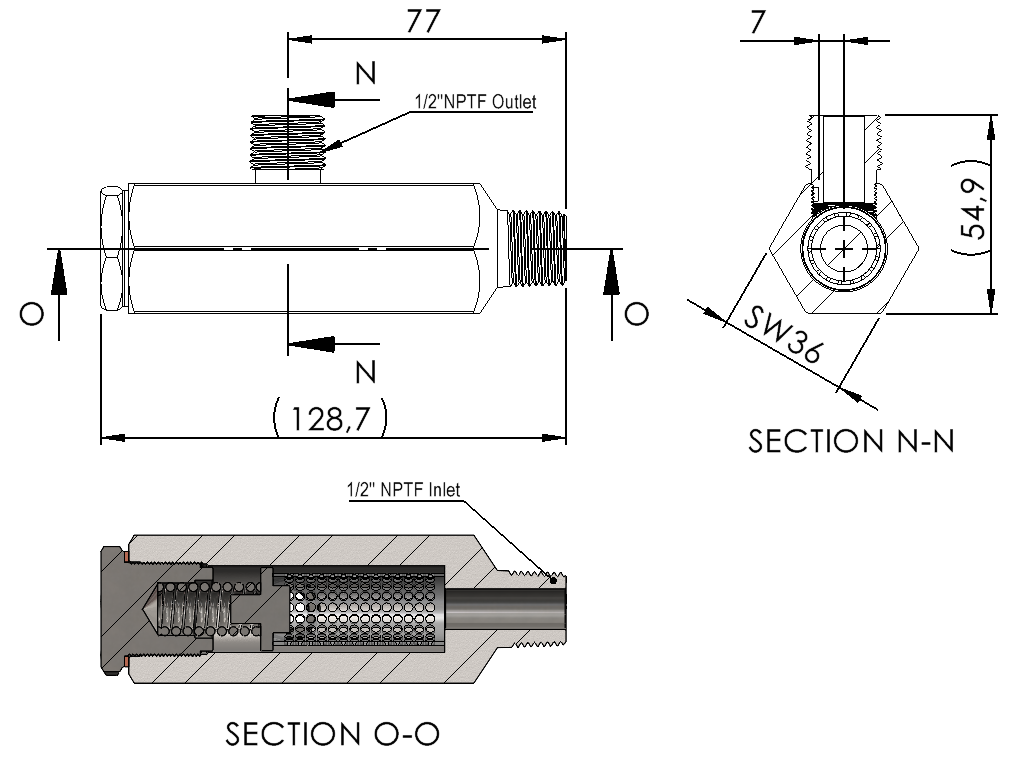 77

N

1/2"NPTF Outlet

O

O

N

(128,7)

7

(54,9)

SW36

SECTION N-N

1/2" NPTF Inlet

SECTION O-O